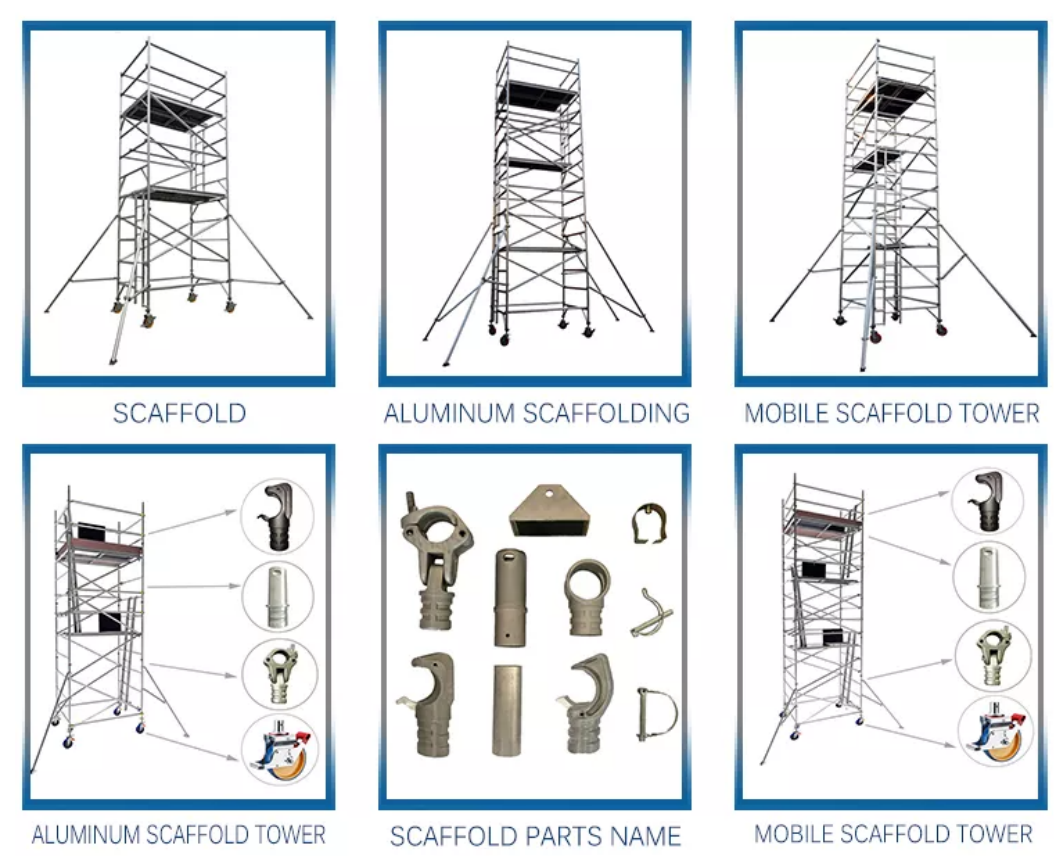 SCAFFOLD

ALUMINUM SCAFFOLDING

MOBILE SCAFFOLD TOWER

ALUMINUM SCAFFOLD TOWER

SCAFFOLD PARTS NAME

MOBILE SCAFFOLD TOWER